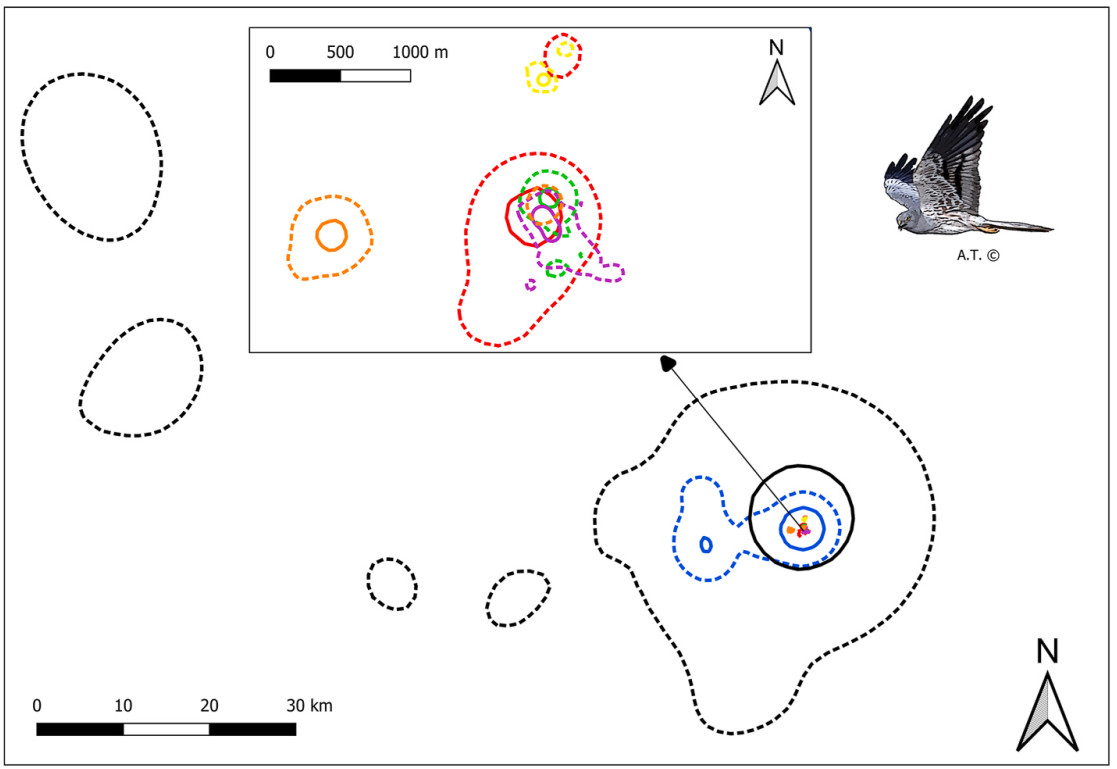 0 500 1000 m

N

A.T. ©

0 10 20 30 km

N