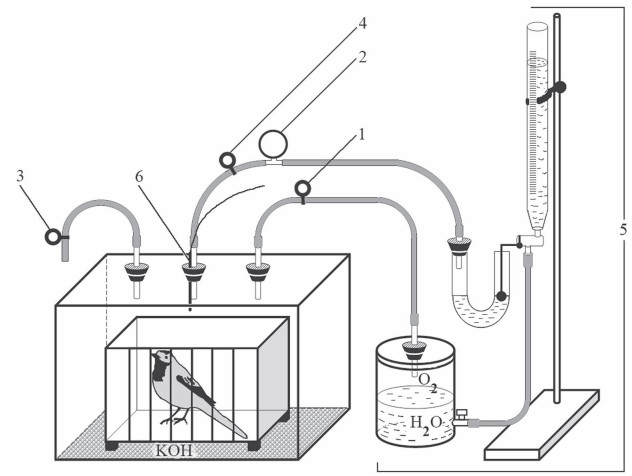 4
2
1
3
6
5
$O_2$
$H_2O$
KOH